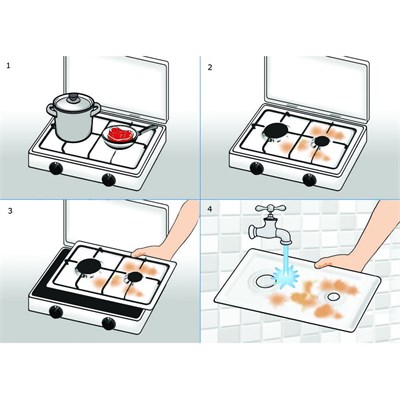 1

2

3

4